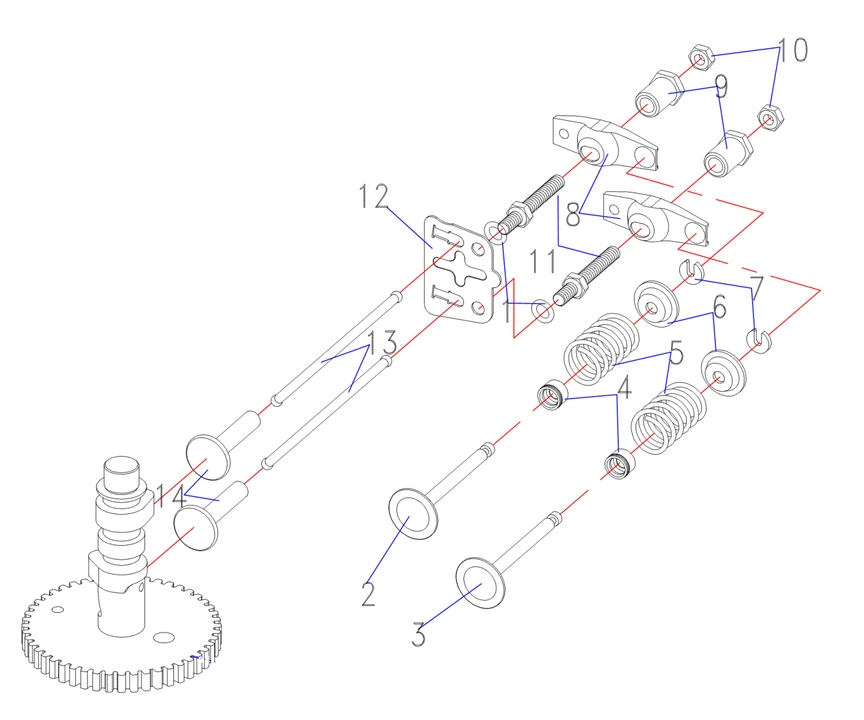 10
9
12
8
11
7
1
6
13
5
4
14
2
3