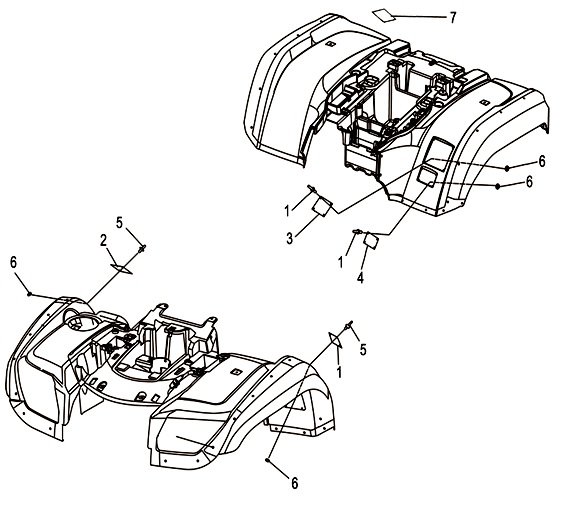 7
6
6
1
3
1
4
5
2
6
5
1
6