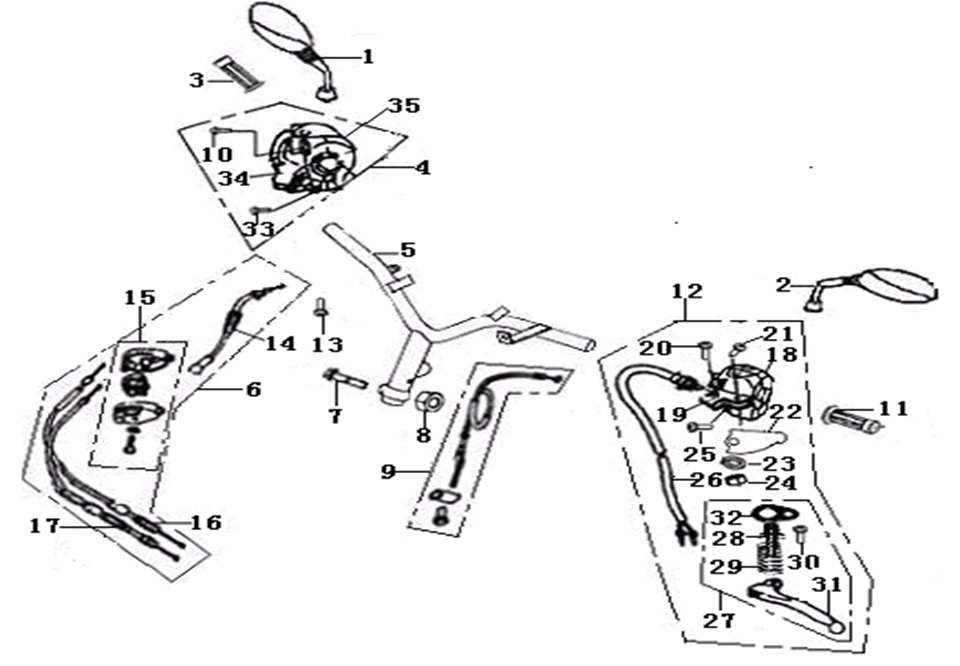 1
3
35
10
34
4
33
5
15
14
13
6
7
8
9
17
16
12
2
20
21
18
19
22
11
25
23
26
24
32
28
30
29
31
27