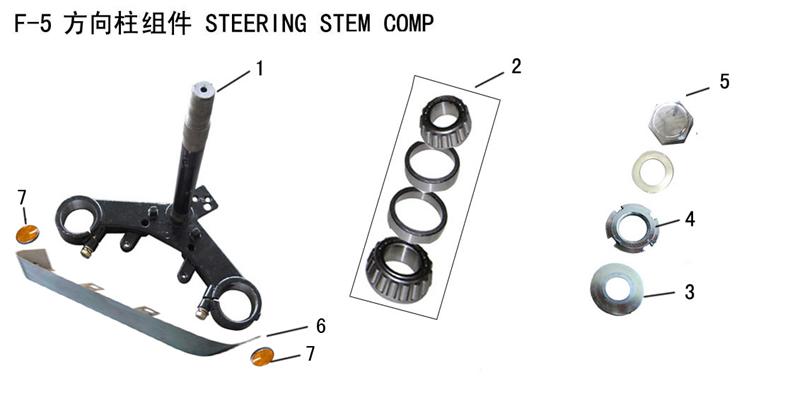 F-5 方向柱组件 STEERING STEM COMP

1

2

5

7

4

3

6

7