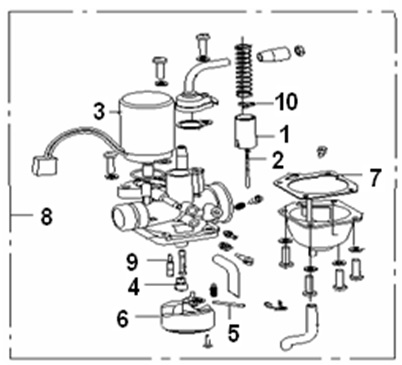 10
3
1
2
7
8
9
4
6
5