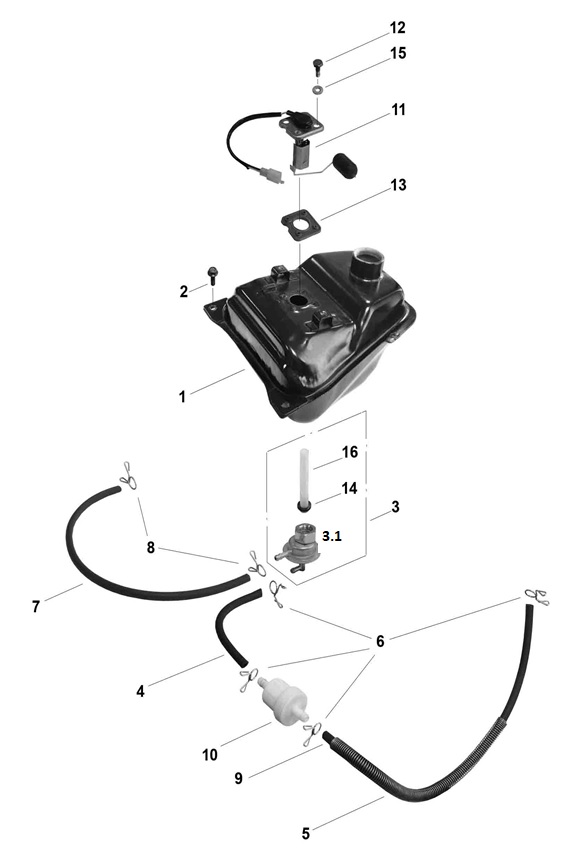 12
15
11
13
2
1
16
14
3
3.1
8
7
6
4
10
9
5